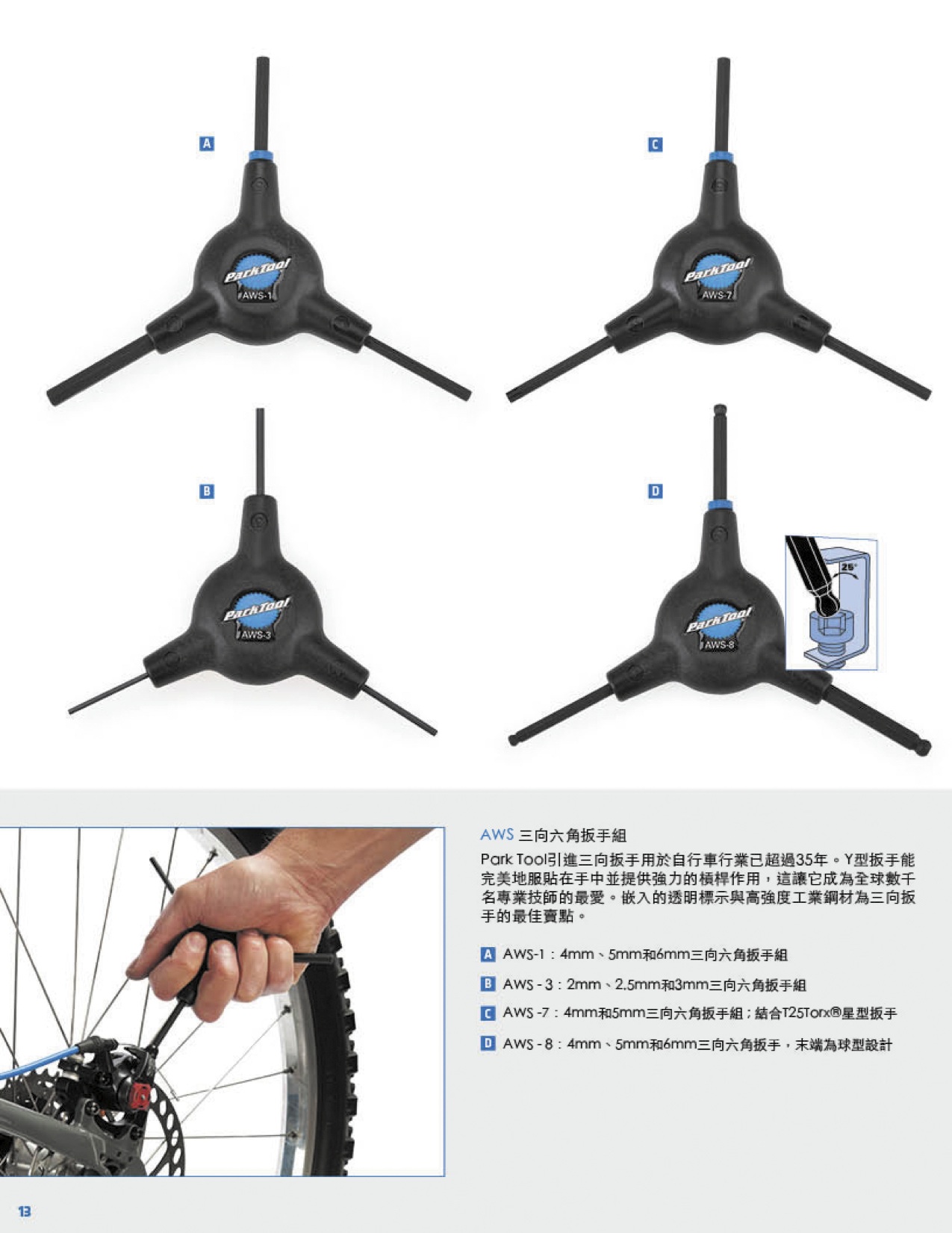 A

ParkTool
AWS-1

C

ParkTool
AWS-7

B

ParkTool
AWS-3

D

ParkTool
AWS-8

25°

AWS 三向六角扳手組

Park Tool引進三向扳手用於自行車行業已超過35年。Y型扳手能完美地服貼在手中並提供強力的槓桿作用，這讓它成為全球數千名專業技師的最愛。嵌入的透明標示與高強度工業鋼材為三向扳手的最佳賣點。

A AWS-1：4mm、5mm和6mm三向六角扳手組

B AWS - 3：2mm、2.5mm和3mm三向六角扳手組

C AWS -7：4mm和5mm三向六角扳手組；結合T25Torx®星型扳手

D AWS - 8：4mm、5mm和6mm三向六角扳手，末端為球型設計

13